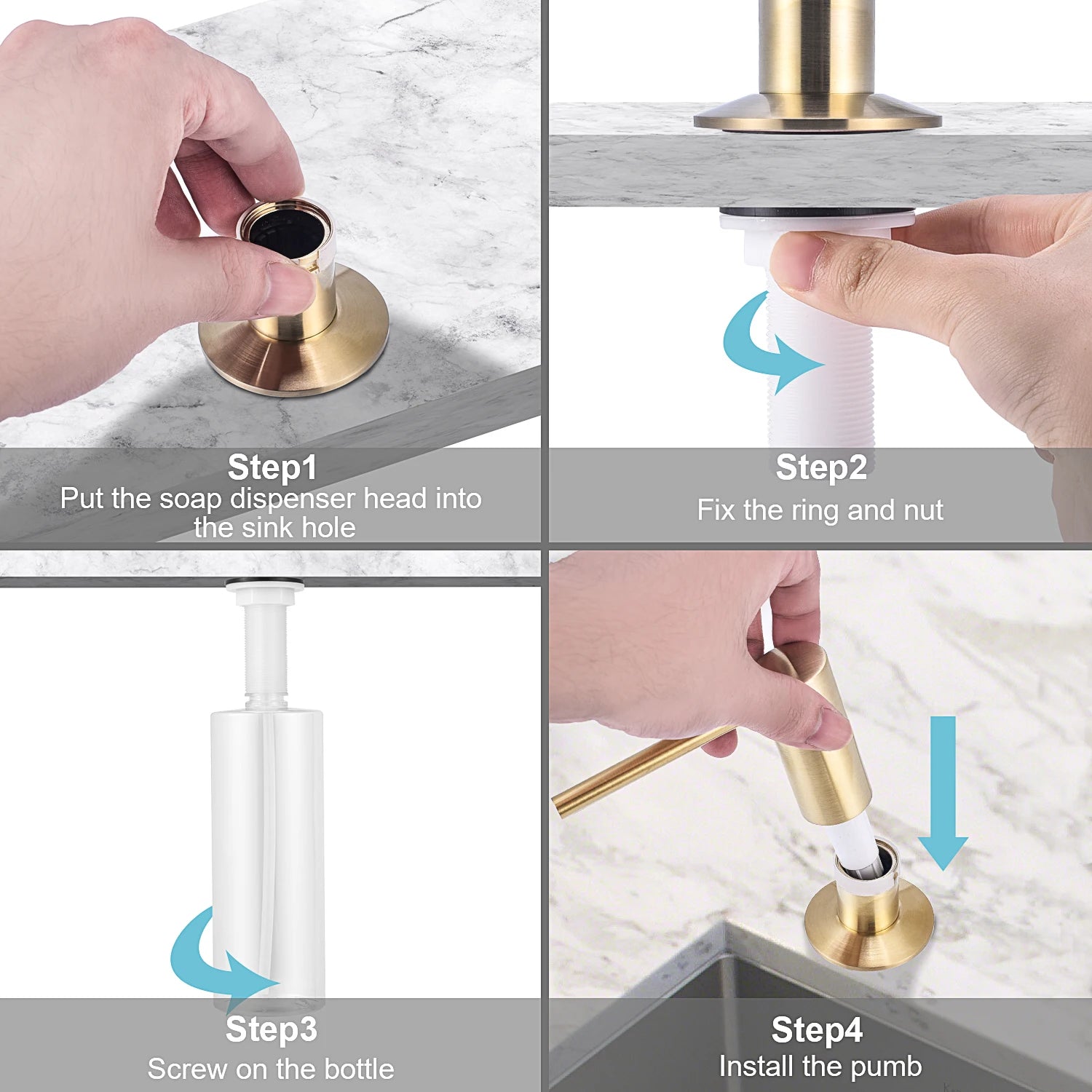 Step1
Put the soap dispenser head into the sink hole

Step2
Fix the ring and nut

Step3
Screw on the bottle

Step4
Install the pumb